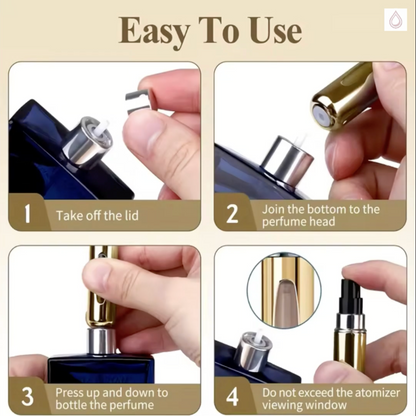 Easy To Use

1 Take off the lid

2 Join the bottom to the perfume head

3 Press up and down to bottle the perfume

4 Do not exceed the atomizer viewing window