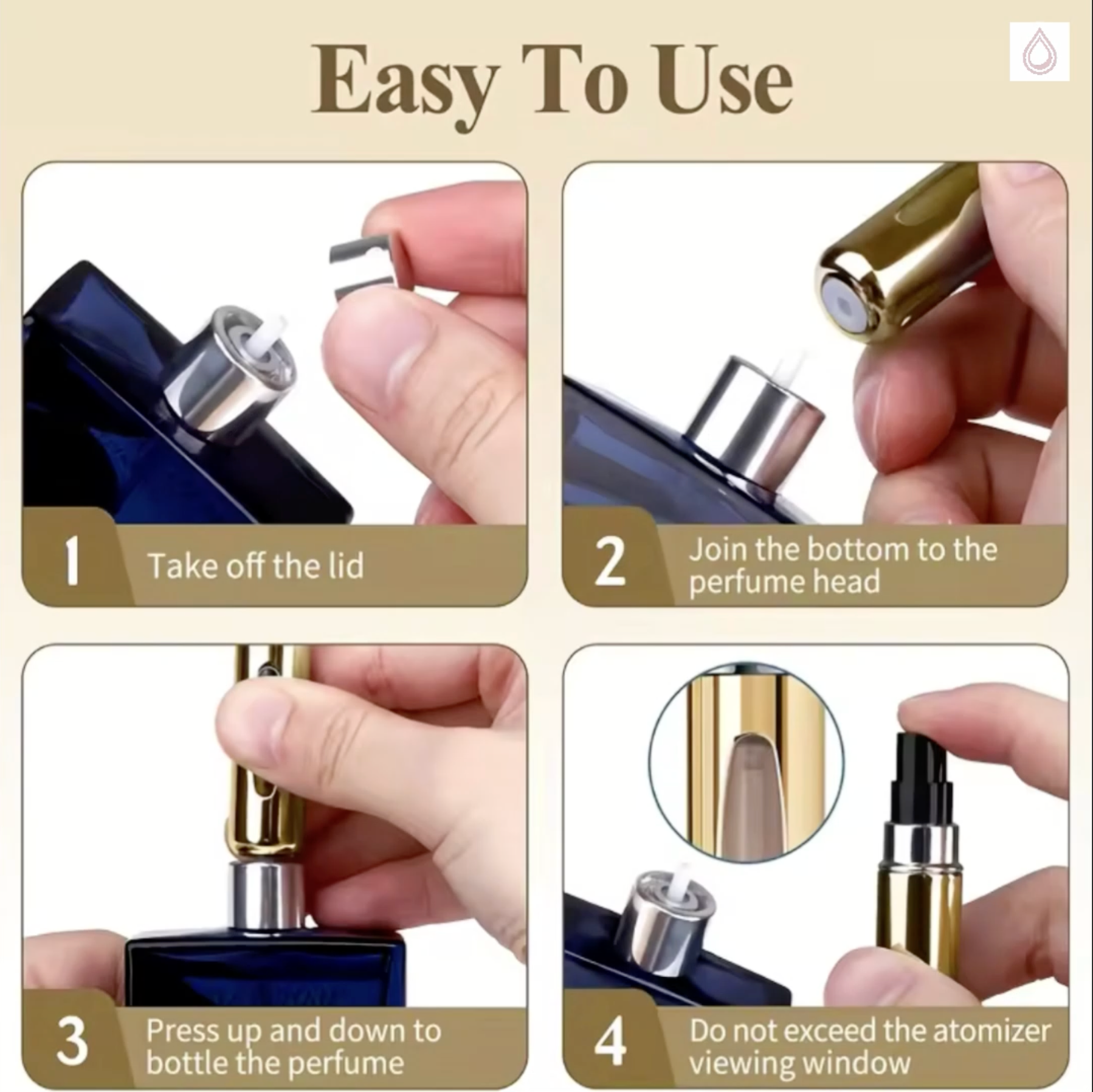 Easy To Use

1 Take off the lid

2 Join the bottom to the perfume head

3 Press up and down to bottle the perfume

4 Do not exceed the atomizer viewing window