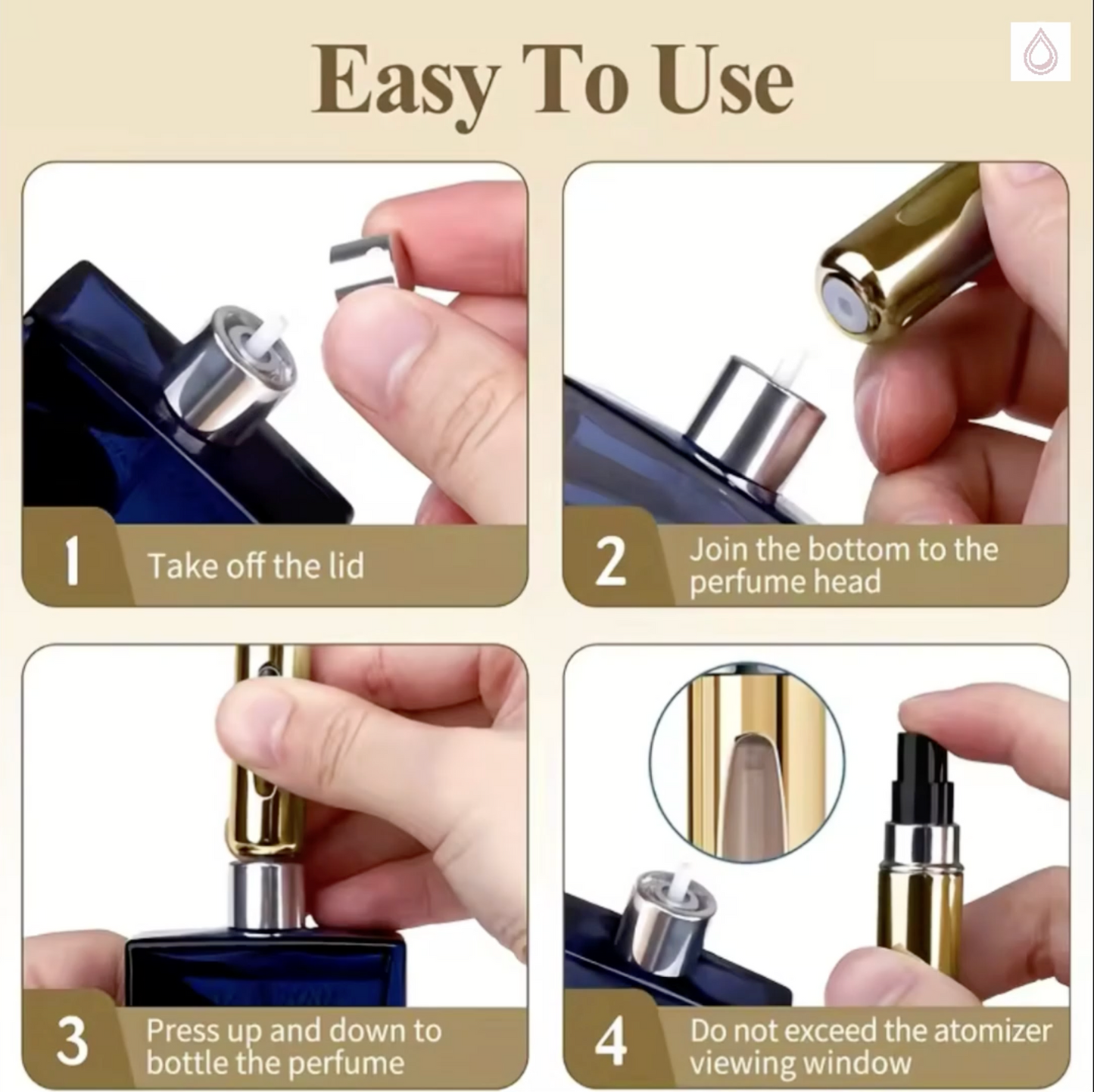 Easy To Use

1 Take off the lid

2 Join the bottom to the perfume head

3 Press up and down to bottle the perfume

4 Do not exceed the atomizer viewing window